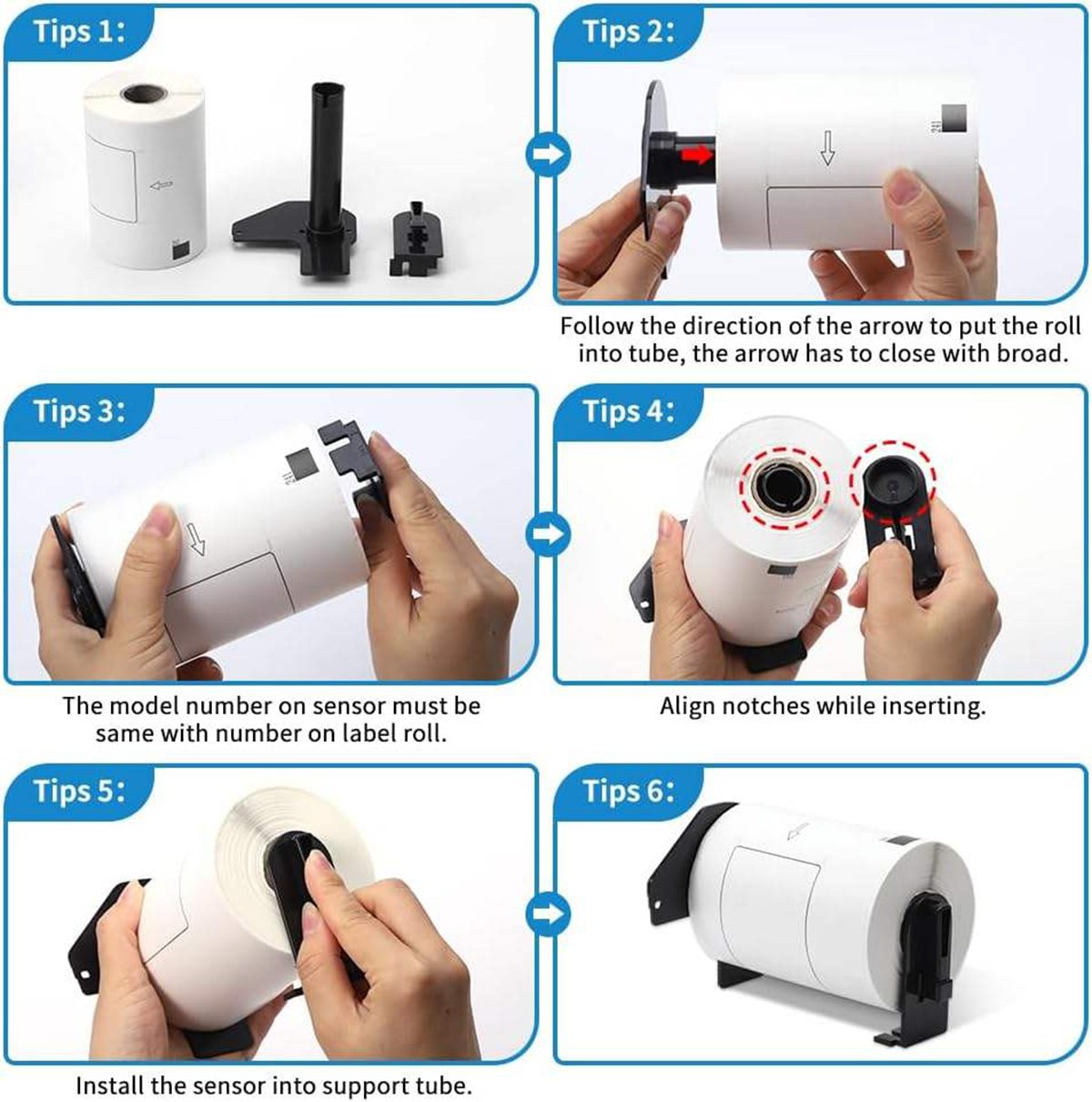 Tips 1:

Tips 2:

Follow the direction of the arrow to put the roll into tube, the arrow has to close with broad.

Tips 3:

The model number on sensor must be same with number on label roll.

Tips 4:

Align notches while inserting.

Tips 5:

Install the sensor into support tube.

Tips 6: