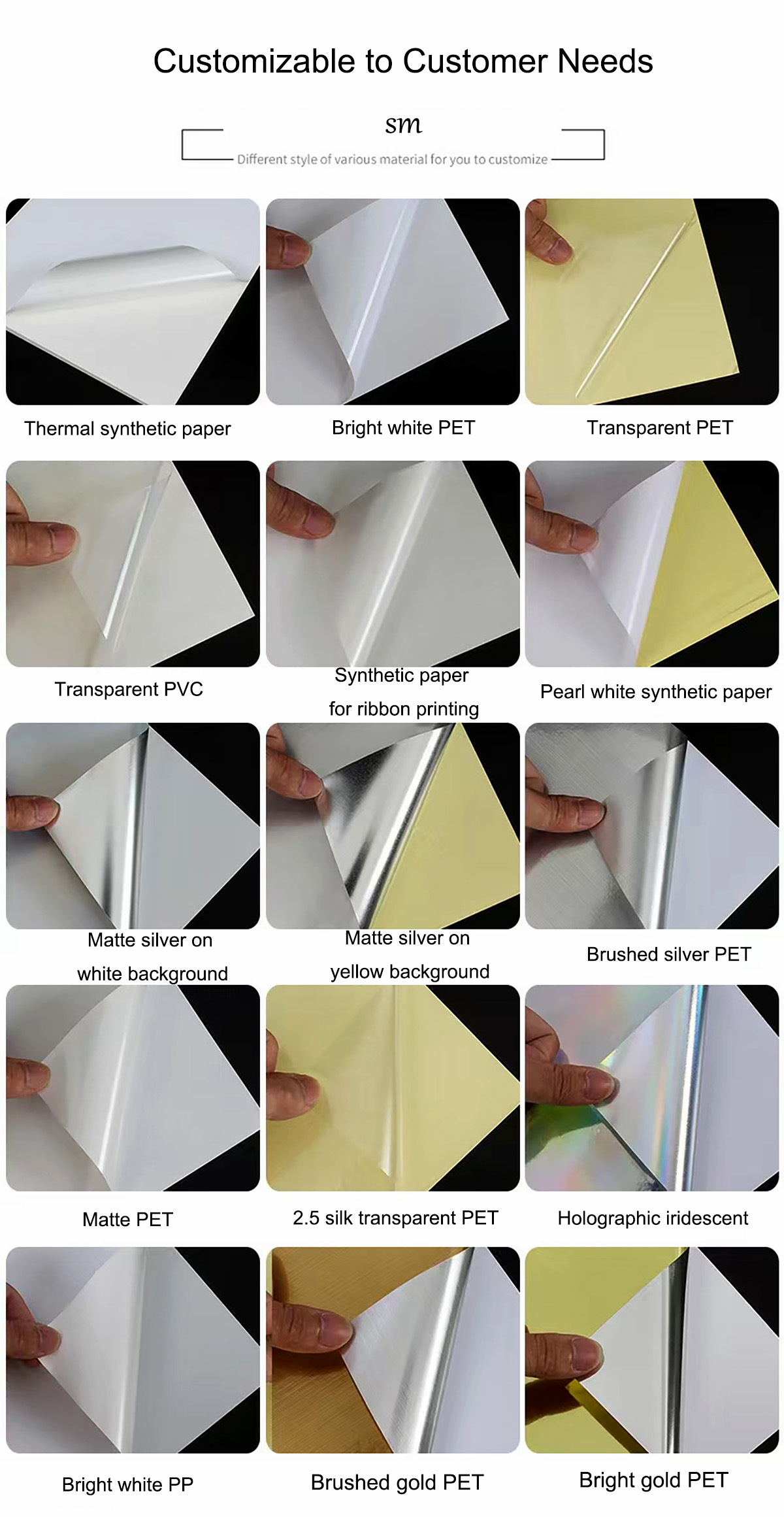 Customizable to Customer Needs

sm

Different style of various material for you to customize

Thermal synthetic paper

Bright white PET

Transparent PET

Transparent PVC

Synthetic paper for ribbon printing

Pearl white synthetic paper

Matte silver on white background

Matte silver on yellow background

Brushed silver PET

Matte PET

2.5 silk transparent PET

Holographic iridescent

Bright white PP

Brushed gold PET

Bright gold PET