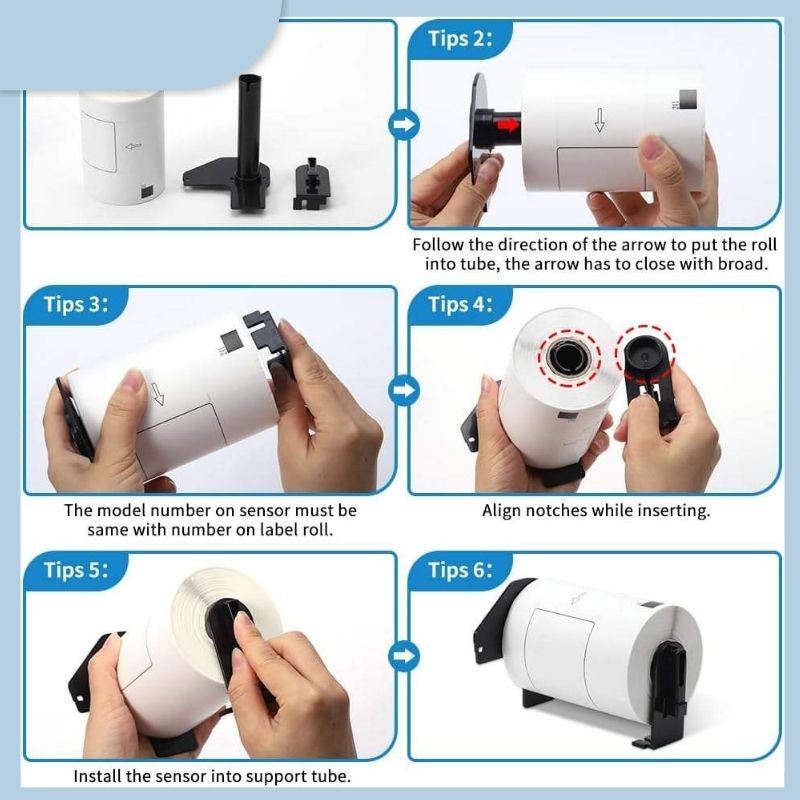 Tips 2:

Follow the direction of the arrow to put the roll into tube, the arrow has to close with broad.

Tips 3:

The model number on sensor must be same with number on label roll.

Tips 4:

Align notches while inserting.

Tips 5:

Install the sensor into support tube.

Tips 6: