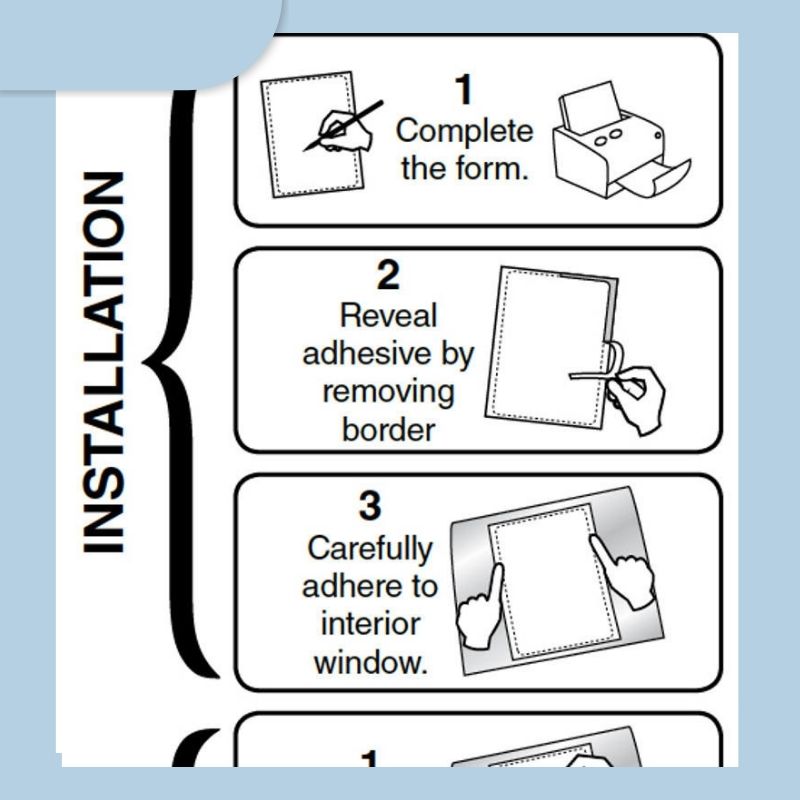 INSTALLATION

1
Complete the form.

2
Reveal adhesive by removing border

3
Carefully adhere to interior window.

1