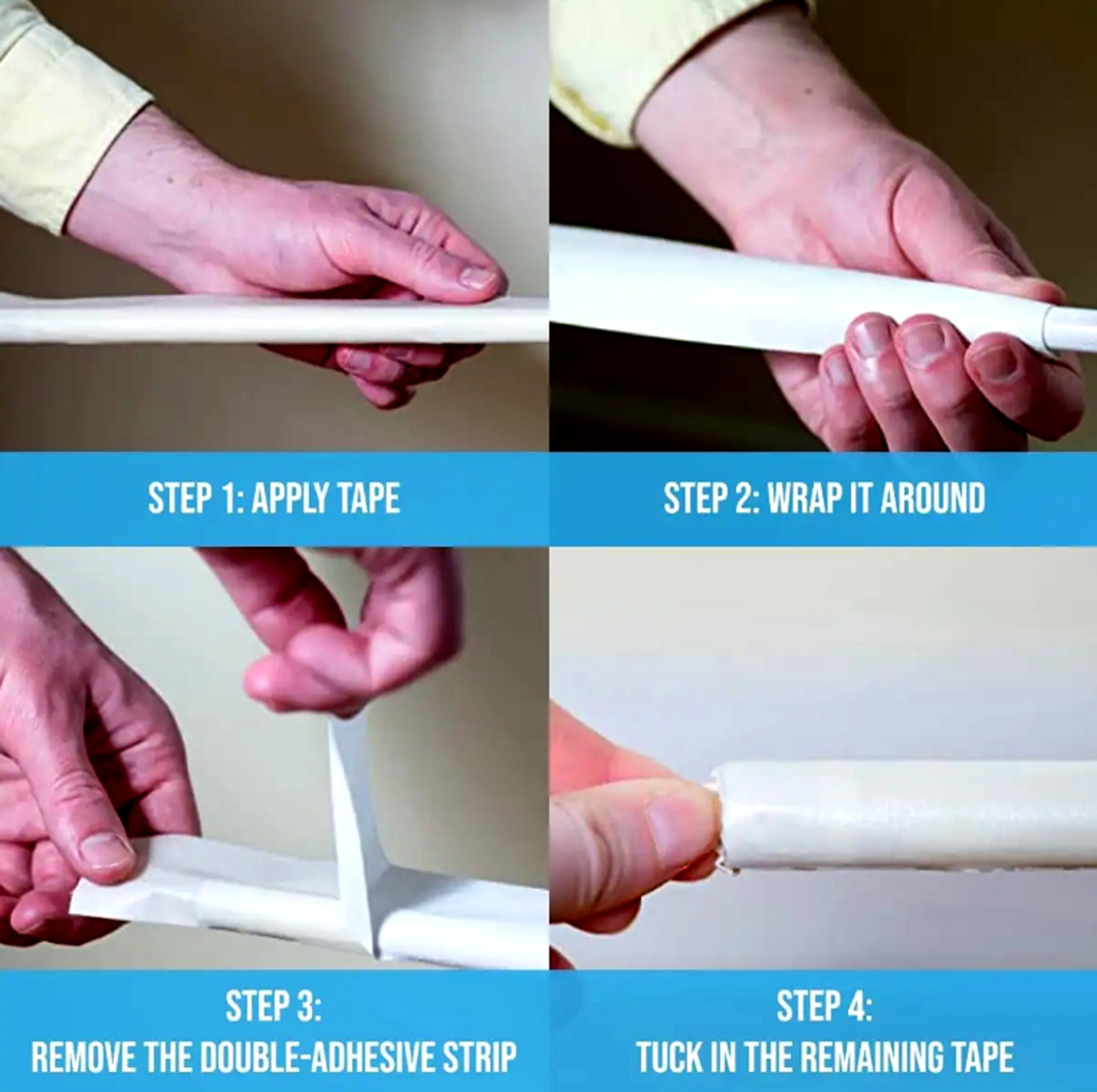 STEP 1: APPLY TAPE

STEP 2: WRAP IT AROUND

STEP 3:
REMOVE THE DOUBLE-ADHESIVE STRIP

STEP 4:
TUCK IN THE REMAINING TAPE